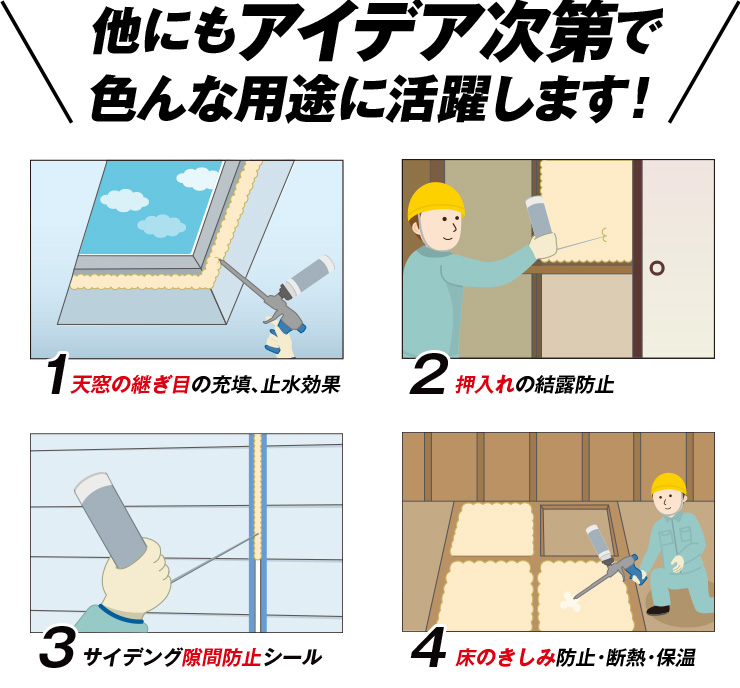 他にもアイデア次第で
色んな用途に活躍します！

1 天窓の継ぎ目の充填、止水効果

2 押入れの結露防止

3 サイデング隙間防止シール

4 床のきしみ防止・断熱・保温