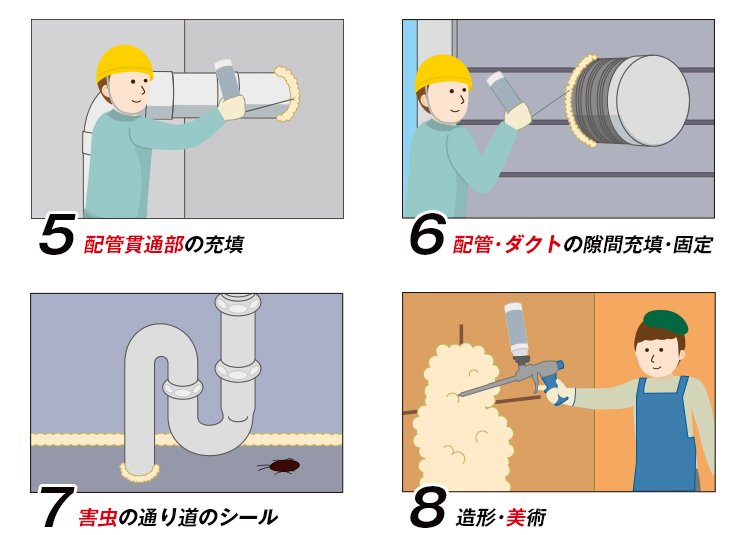 5 配管貫通部の充填

6 配管・ダクトの隙間充填・固定

7 害虫の通り道のシール

8 造形・美術